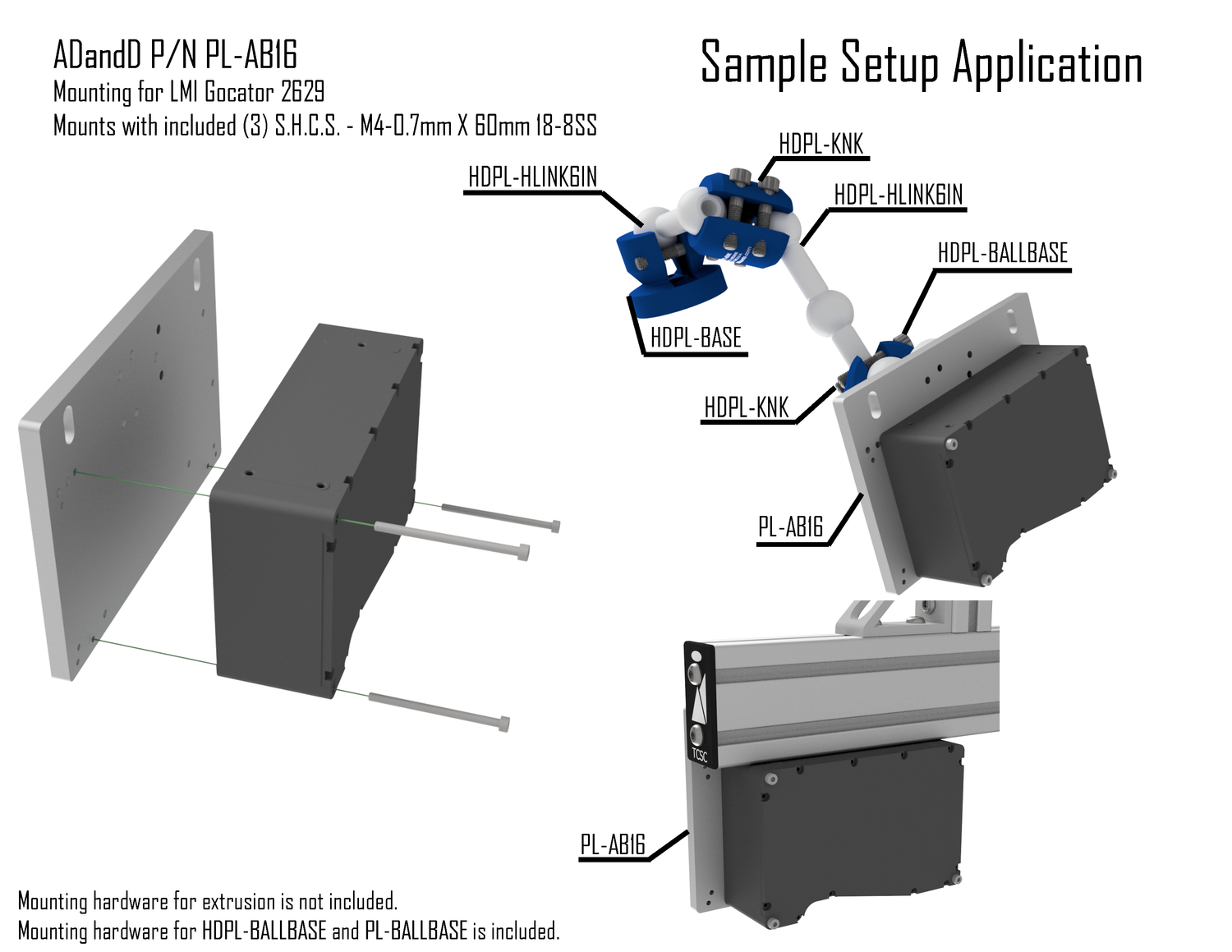 ADandD P/N PL-AB16
Mounting for LMI Gocator 2629
Mounts with included (3) S.H.C.S. - M4-0.7mm X 60mm 18-8SS

Sample Setup Application

HDPL-KNK
HDPL-HLINK6IN
HDPL-HLINK6IN
HDPL-BALLBASE
HDPL-BASE
HDPL-KNK
PL-AB16
TCSC
PL-AB16

Mounting hardware for extrusion is not included.
Mounting hardware for HDPL-BALLBASE and PL-BALLBASE is included.