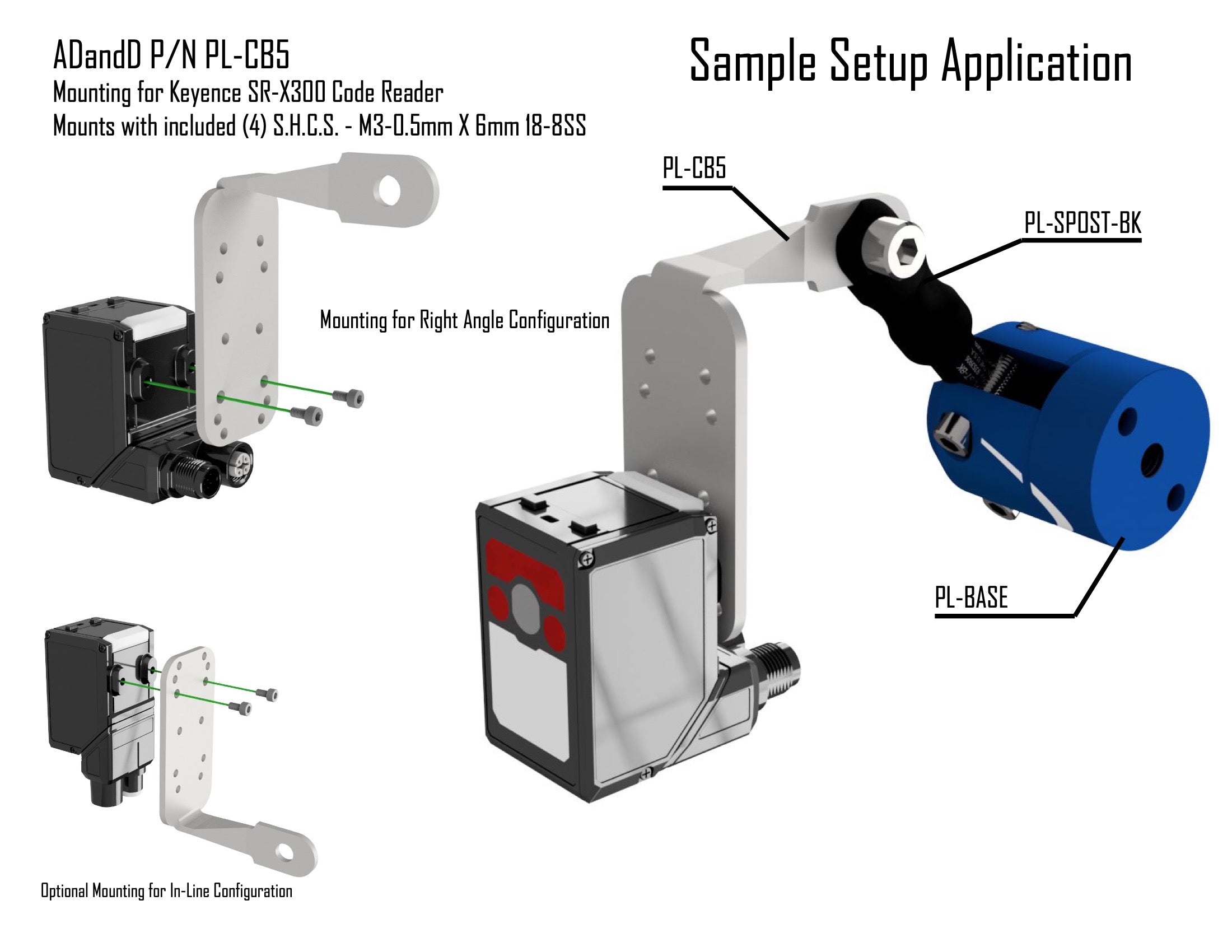 ADandD P/N PL-CB5
Mounting for Keyence SR-X300 Code Reader
Mounts with included (4) S.H.C.S. - M3-0.5mm X 6mm 18-8SS

Sample Setup Application

PL-CB5

PL-SPOST-BK

Mounting for Right Angle Configuration

PL-BASE

Optional Mounting for In-Line Configuration