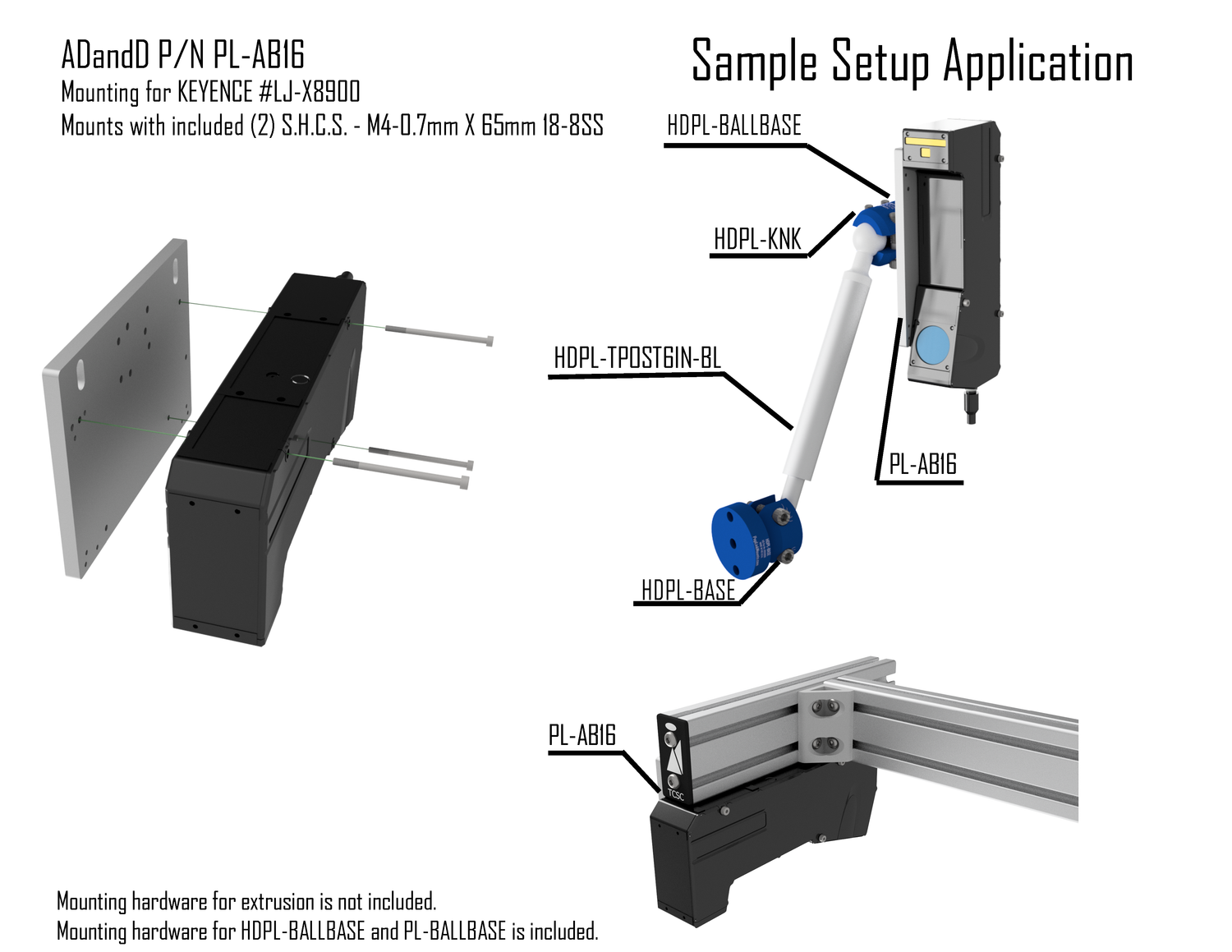 ADandD P/N PL-AB16
Mounting for KEYENCE #LJ-X8900
Mounts with included (2) S.H.C.S. - M4-0.7mm X 65mm 18-8SS

Sample Setup Application

HDPL-BALLBASE

HDPL-KNK

HDPL-TPOST6IN-BL

PL-AB16

HDPL-BASE

PL-AB16

TCSC

Mounting hardware for extrusion is not included.
Mounting hardware for HDPL-BALLBASE and PL-BALLBASE is included.