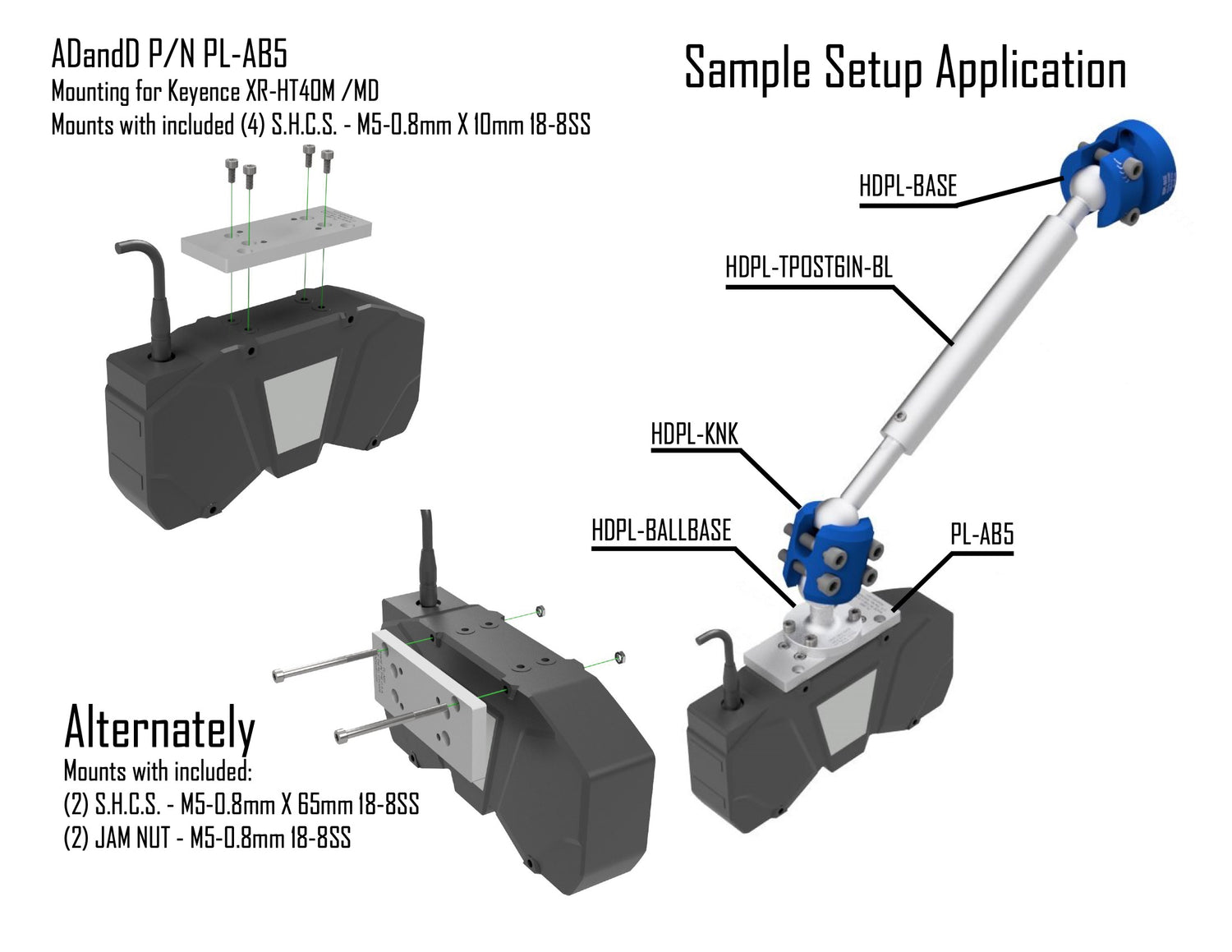 ADandD P/N PL-AB5
Mounting for Keyence XR-HT40M /MD
Mounts with included (4) S.H.C.S. - M5-0.8mm X 10mm 18-8SS

Sample Setup Application

HDPL-BASE

HDPL-TPOST6IN-BL

HDPL-KNK

HDPL-BALLBASE

PL-AB5

Alternately
Mounts with included:
(2) S.H.C.S. - M5-0.8mm X 65mm 18-8SS
(2) JAM NUT - M5-0.8mm 18-8SS